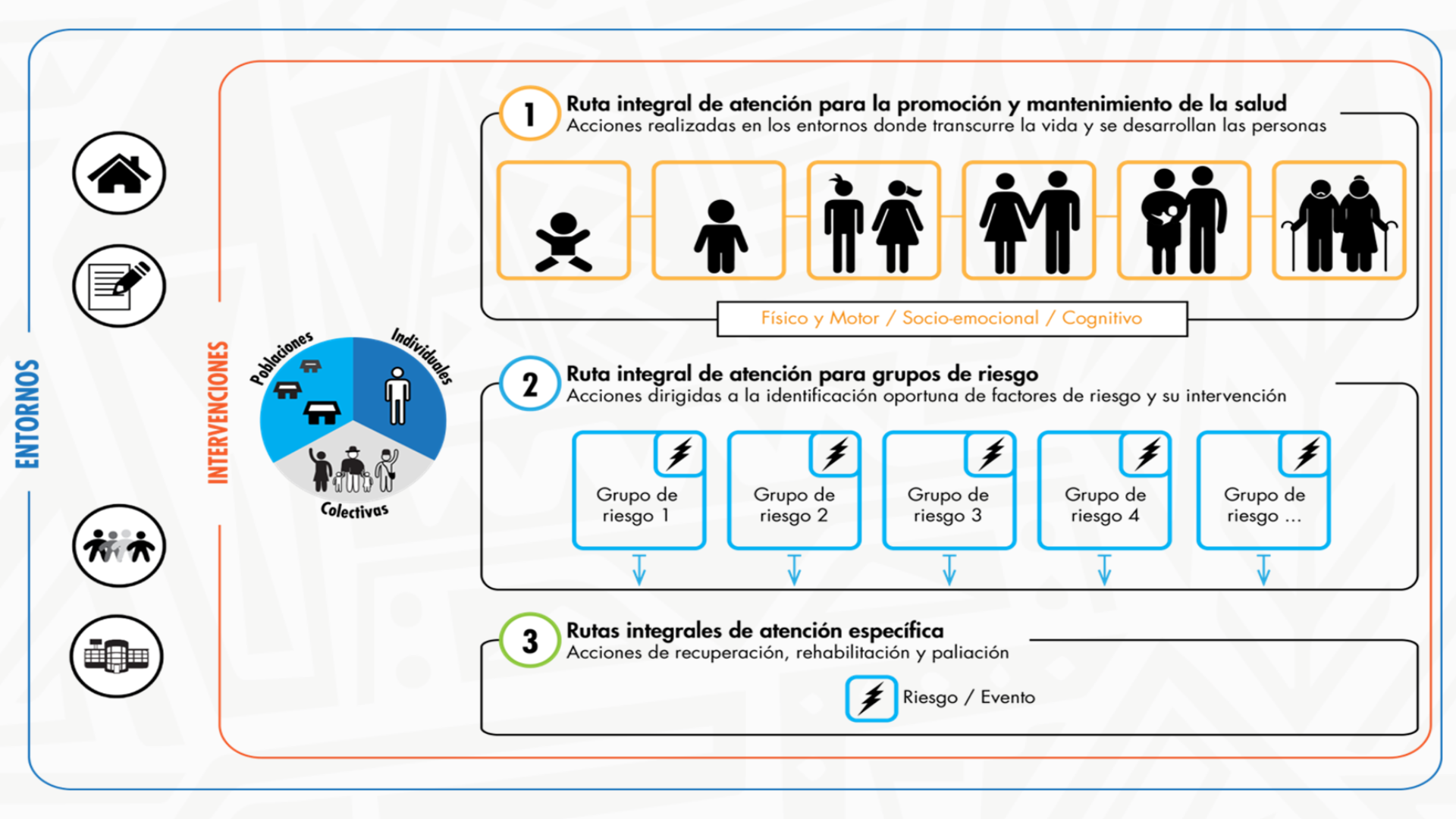 ENTORNOS

INTERVENCIONES

Poblaciones
Individuales
Colectivas

1 Ruta integral de atención para la promoción y mantenimiento de la salud
Acciones realizadas en los entornos donde transcurre la vida y se desarrollan las personas

Físico y Motor / Socio-emocional / Cognitivo

2 Ruta integral de atención para grupos de riesgo
Acciones dirigidas a la identificación oportuna de factores de riesgo y su intervención

Grupo de riesgo 1
Grupo de riesgo 2
Grupo de riesgo 3
Grupo de riesgo 4
Grupo de riesgo ...

3 Rutas integrales de atención específica
Acciones de recuperación, rehabilitación y paliación

Riesgo / Evento